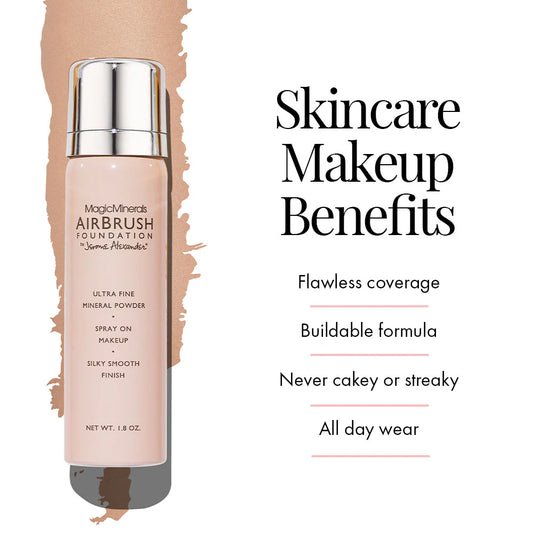 MagicMinerals
AIRBRUSH
FOUNDATION
by Jerome Alexander

ULTRA FINE MINERAL POWDER
•
SPRAY ON MAKEUP
•
SILKY SMOOTH FINISH

NET WT. 1.8 OZ.

Skincare Makeup Benefits

Flawless coverage

Buildable formula

Never cakey or streaky

All day wear